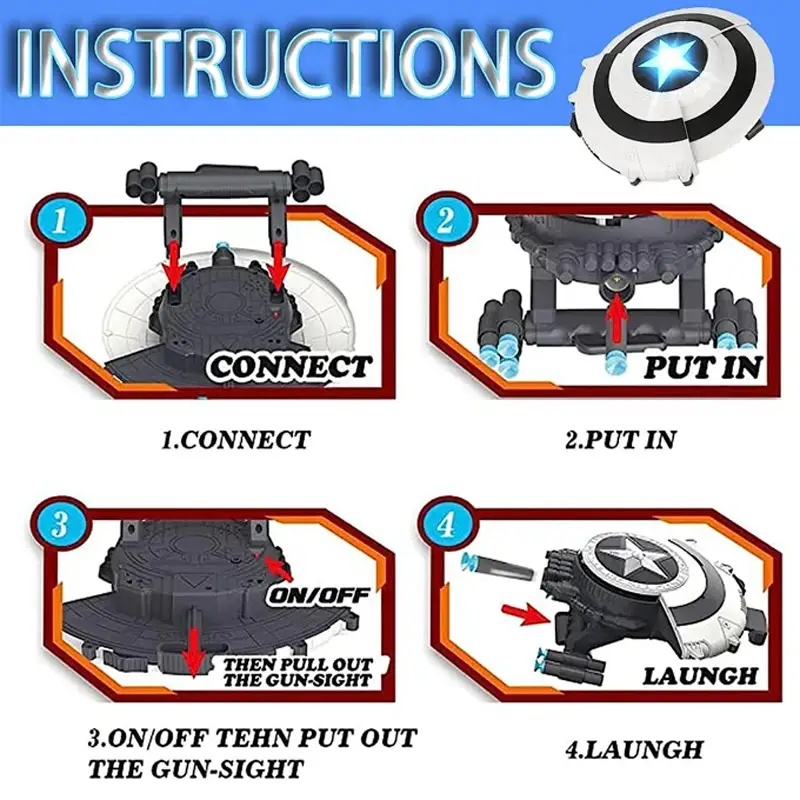 INSTRUCTIONS

1

CONNECT

1.CONNECT

2

PUT IN

2.PUT IN

3

ON/OFF

THEN PULL OUT THE GUN-SIGHT

3.ON/OFF TEHN PUT OUT THE GUN-SIGHT

4

LAUNGH

4.LAUNGH