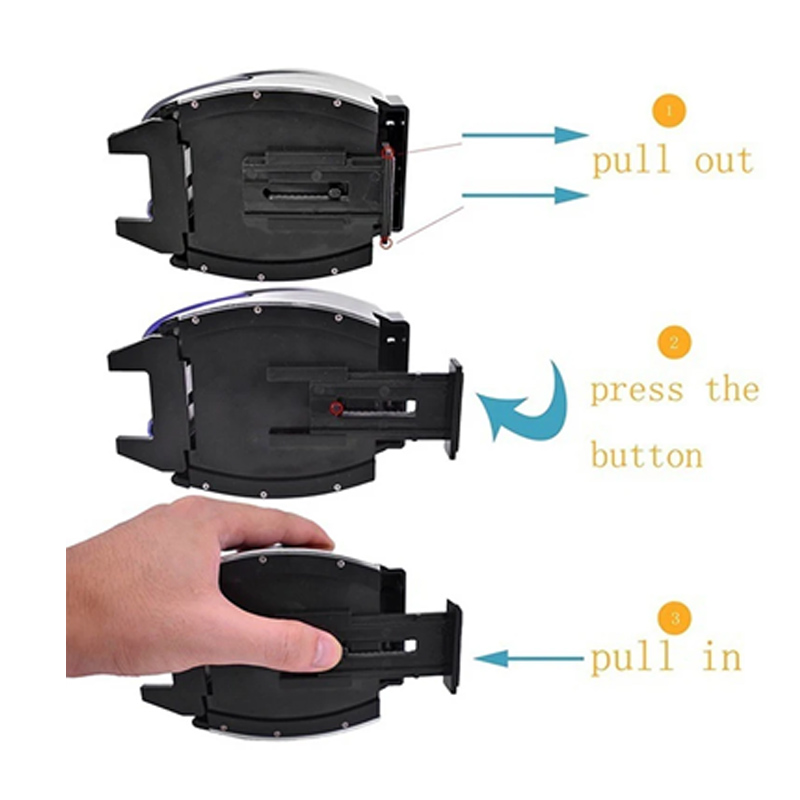 1
pull out

2
press the button

3
pull in